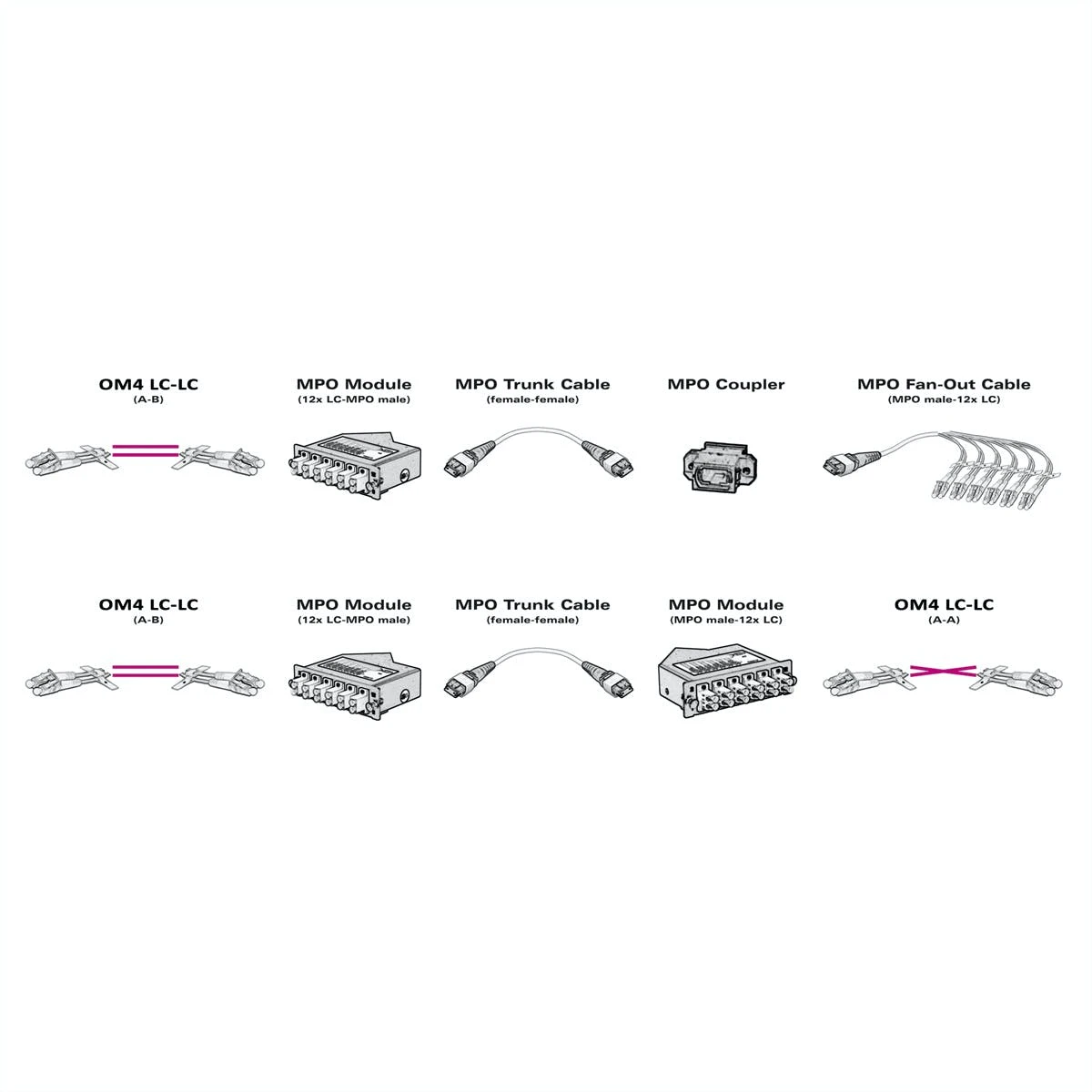 OM4 LC-LC
(A-B)

MPO Module
(12x LC-MPO male)

MPO Trunk Cable
(female-female)

MPO Coupler

MPO Fan-Out Cable
(MPO male-12x LC)

OM4 LC-LC
(A-B)

MPO Module
(12x LC-MPO male)

MPO Trunk Cable
(female-female)

MPO Module
(MPO male-12x LC)

OM4 LC-LC
(A-A)